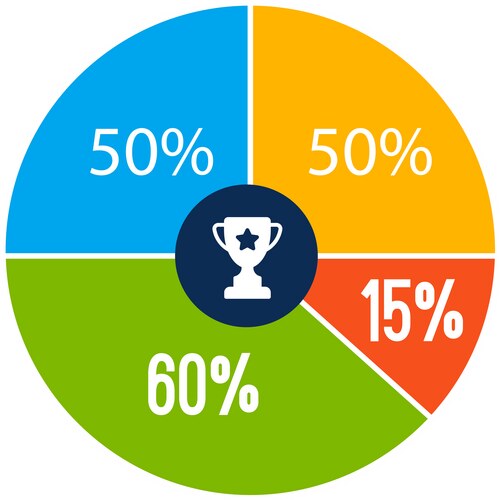 50%
50%
15%
60%