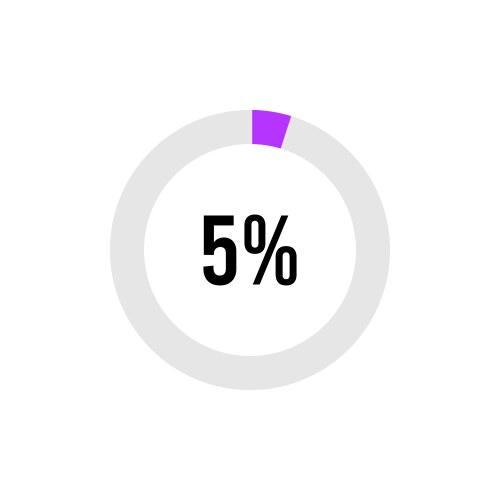 5%