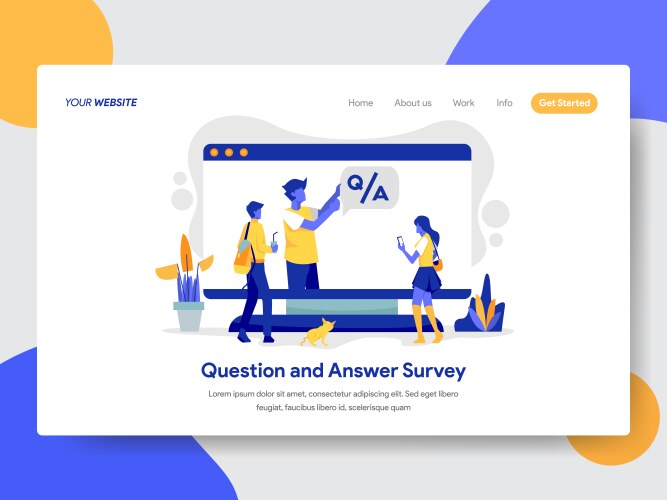 YOUR WEBSITE

Home About us Work Info Get Started

Q/A

Question and Answer Survey

Lorem ipsum dolor sit amet, consectetur adipiscing elit. Sed eget libero feugiat, faucibus libero id, scelerisque quam