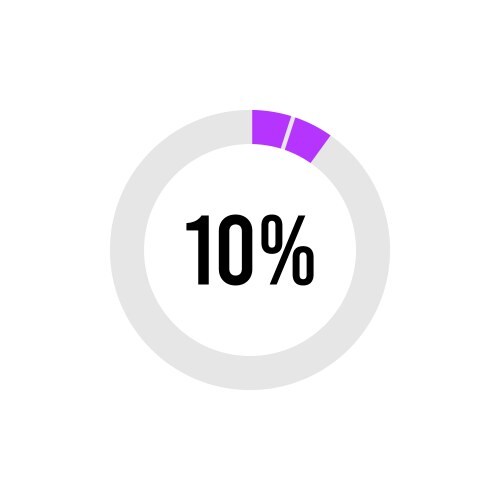 10%