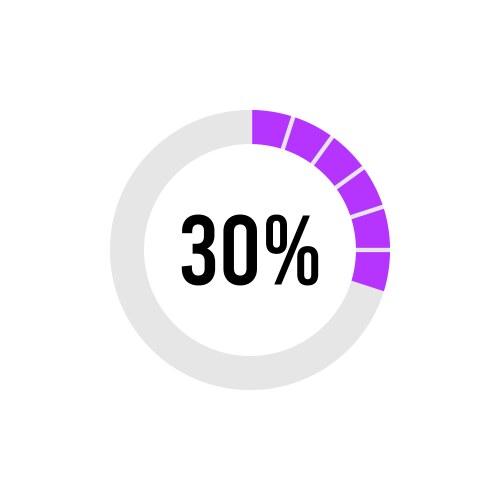 30%