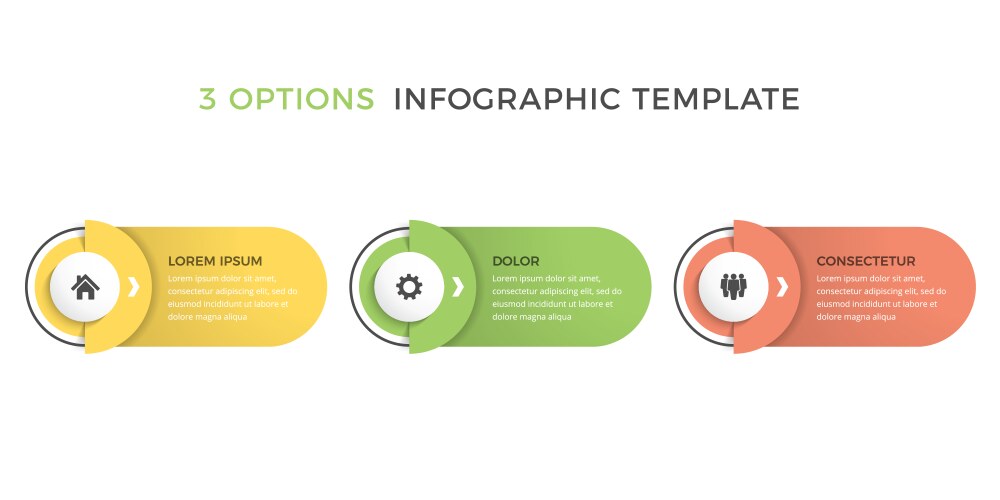 3 OPTIONS INFOGRAPHIC TEMPLATE

LOREM IPSUM
Lorem ipsum dolor sit amet, consectetur adipiscing elit, sed do eiusmod incididunt ut labore et dolore magna aliqua

DOLOR
Lorem ipsum dolor sit amet, consectetur adipiscing elit, sed do eiusmod incididunt ut labore et dolore magna aliqua

CONSECTETUR
Lorem ipsum dolor sit amet, consectetur adipiscing elit, sed do eiusmod incididunt ut labore et dolore magna aliqua