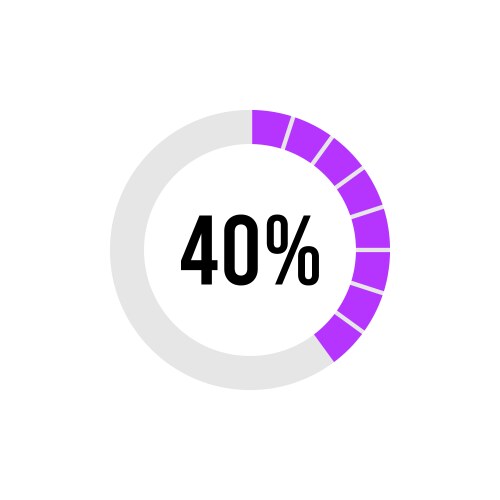 40%