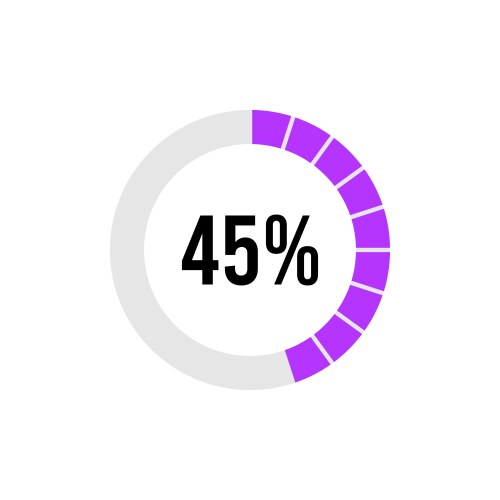 45%