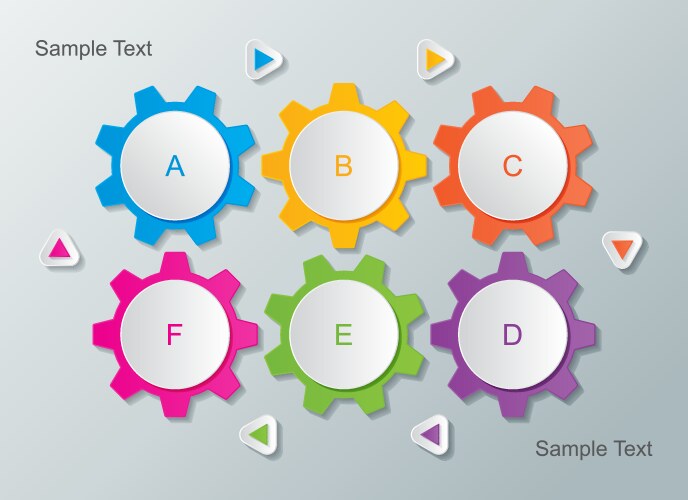 Sample Text

A

B

C

F

E

D

Sample Text