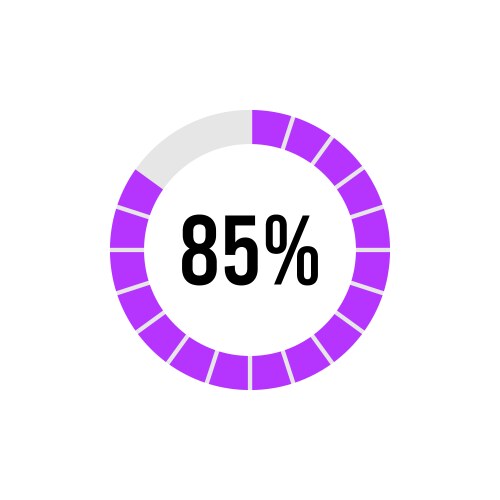 85%