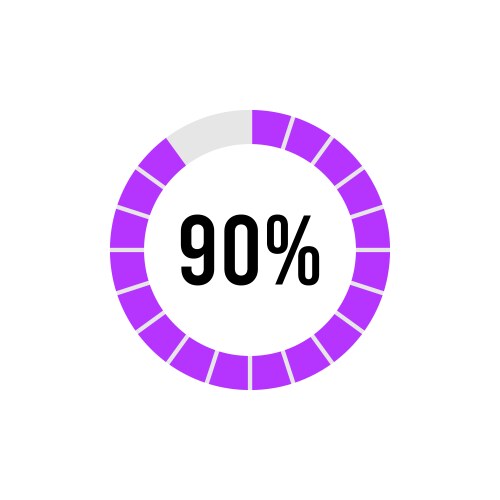 90%