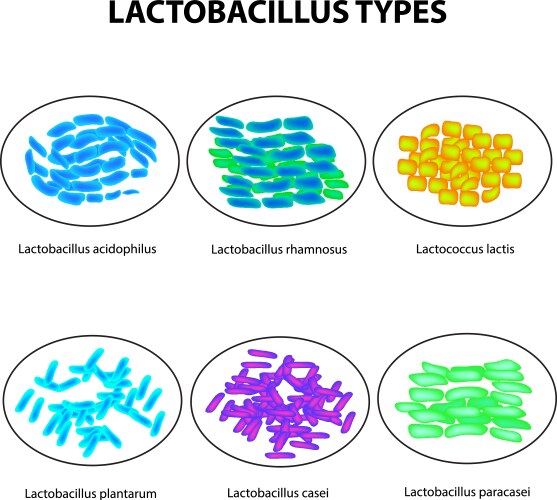 LACTOBACILLUS TYPES

Lactobacillus acidophilus

Lactobacillus rhamnosus

Lactococcus lactis

Lactobacillus plantarum

Lactobacillus casei

Lactobacillus paracasei