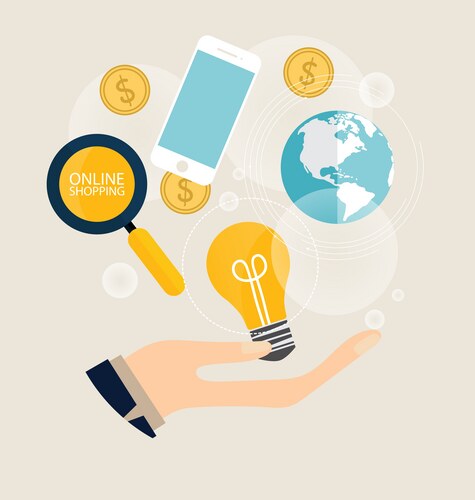 $
$
ONLINE SHOPPING
$