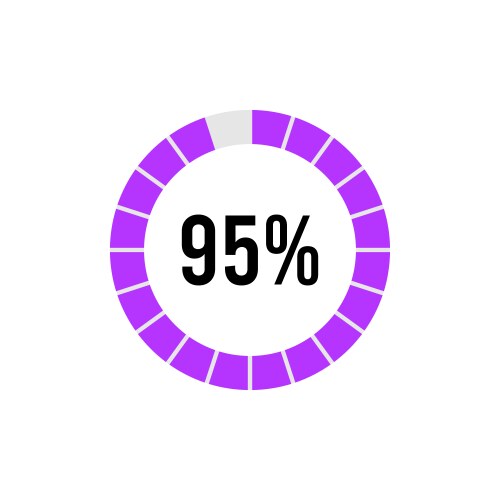 95%