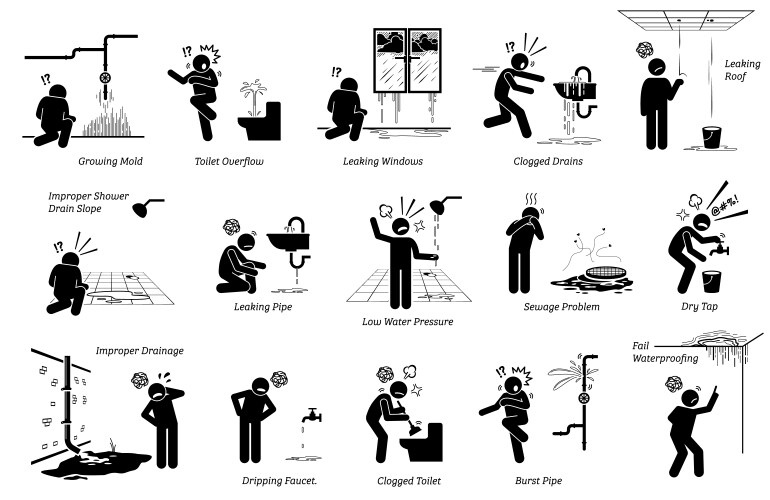 !?
Growing Mold

!?
Toilet Overflow

!?
Leaking Windows

!?
Clogged Drains

Leaking Roof

Improper Shower Drain Slope

!?

Leaking Pipe

Low Water Pressure

Sewage Problem

@#%!
Dry Tap

Improper Drainage

Dripping Faucet.

Clogged Toilet

!?
Burst Pipe

Fail Waterproofing