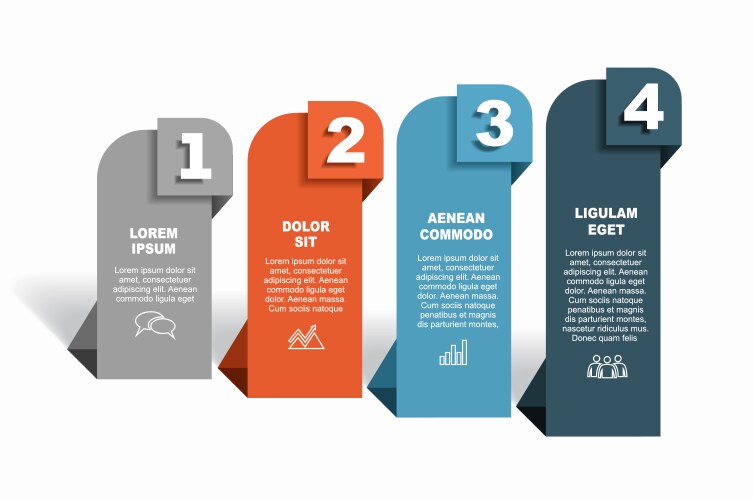 1

LOREM IPSUM

Lorem ipsum dolor sit amet, consectetuer adipiscing elit. Aenean commodo ligula eget

2

DOLOR SIT

Lorem ipsum dolor sit amet, consectetuer adipiscing elit. Aenean commodo ligula eget dolor. Aenean massa. Cum sociis natoque

3

AENEAN COMMODO

Lorem ipsum dolor sit amet, consectetuer adipiscing elit. Aenean commodo ligula eget dolor. Aenean massa. Cum sociis natoque penatibus et magnis dis parturient montes,

4

LIGULAM EGET

Lorem ipsum dolor sit amet, consectetuer adipiscing elit. Aenean commodo ligula eget dolor. Aenean massa. Cum sociis natoque penatibus et magnis dis parturient montes, nascetur ridiculus mus. Donec quam felis