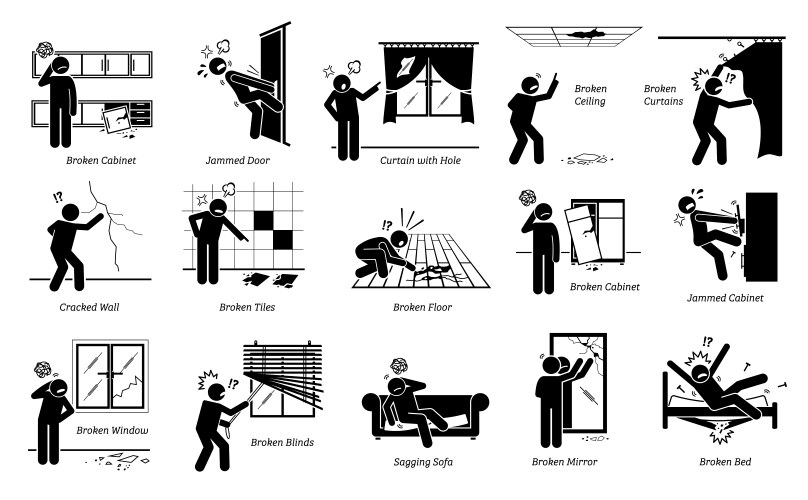 Broken Cabinet

Jammed Door

Curtain with Hole

Broken Ceiling

Broken Curtains

!?

!?

Cracked Wall

Broken Tiles

!?

Broken Floor

Broken Cabinet

Jammed Cabinet

Broken Window

!?

Broken Blinds

Sagging Sofa

Broken Mirror

!?

Broken Bed