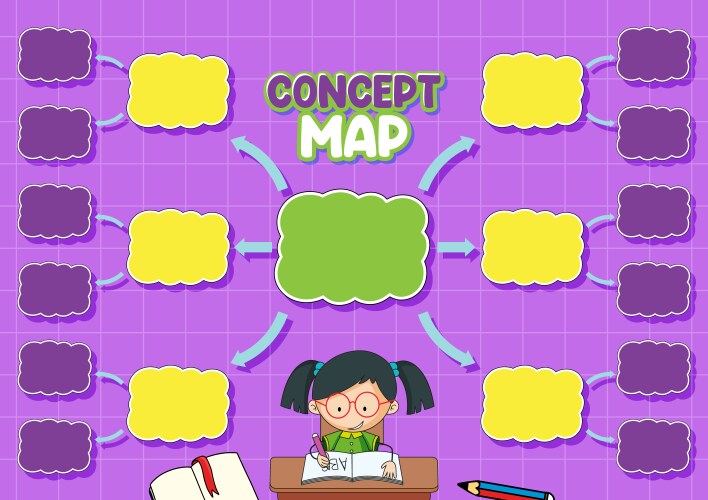 CONCEPT MAP

ABC