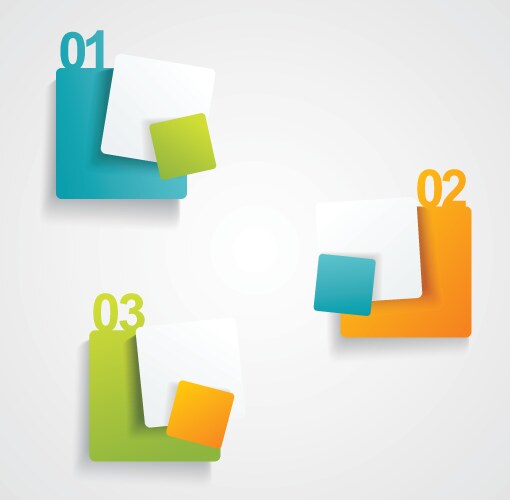 01

02

03