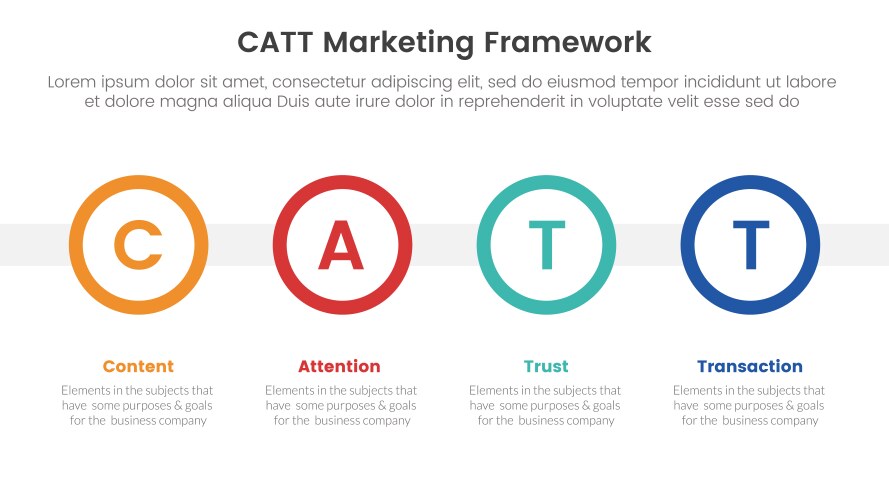 CATT Marketing Framework

Lorem ipsum dolor sit amet, consectetur adipiscing elit, sed do eiusmod tempor incididunt ut labore et dolore magna aliqua Duis aute irure dolor in reprehenderit in voluptate velit esse sed do

C

A

T

T

Content

Elements in the subjects that have some purposes & goals for the business company

Attention

Elements in the subjects that have some purposes & goals for the business company

Trust

Elements in the subjects that have some purposes & goals for the business company

Transaction

Elements in the subjects that have some purposes & goals for the business company