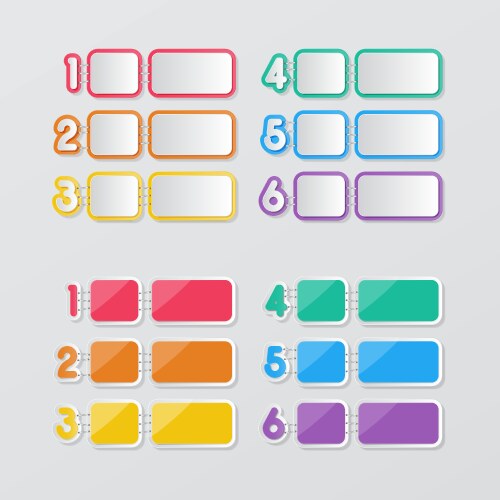 1
2
3
4
5
6

1
2
3
4
5
6