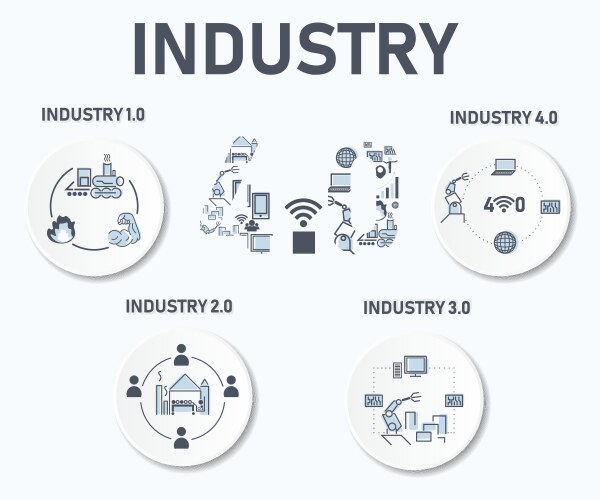 INDUSTRY

INDUSTRY 1.0

INDUSTRY 4.0

4.0

4 0

INDUSTRY 2.0

INDUSTRY 3.0