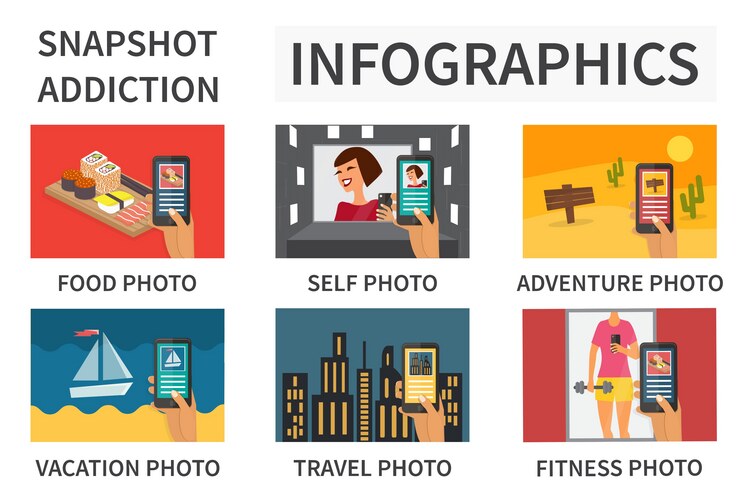 SNAPSHOT ADDICTION

INFOGRAPHICS

FOOD PHOTO

SELF PHOTO

ADVENTURE PHOTO

VACATION PHOTO

TRAVEL PHOTO

FITNESS PHOTO