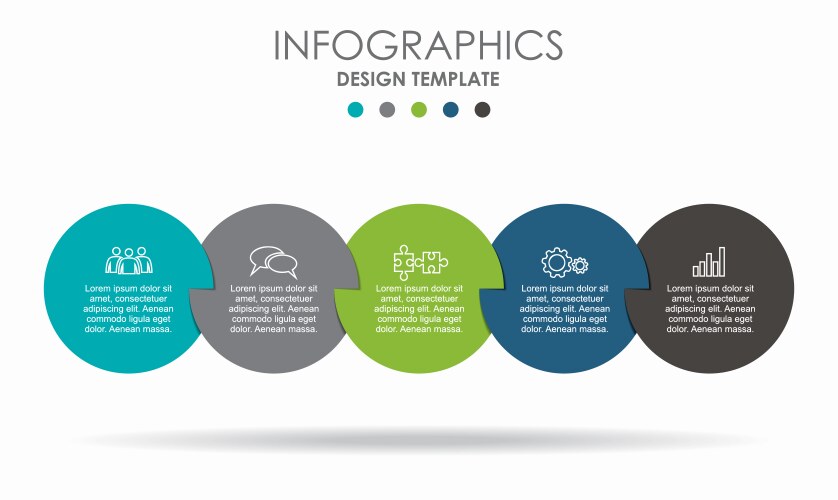 INFOGRAPHICS
DESIGN TEMPLATE

Lorem ipsum dolor sit amet, consectetuer adipiscing elit. Aenean commodo ligula eget dolor. Aenean massa.

Lorem ipsum dolor sit amet, consectetuer adipiscing elit. Aenean commodo ligula eget dolor. Aenean massa.

Lorem ipsum dolor sit amet, consectetuer adipiscing elit. Aenean commodo ligula eget dolor. Aenean massa.

Lorem ipsum dolor sit amet, consectetuer adipiscing elit. Aenean commodo ligula eget dolor. Aenean massa.

Lorem ipsum dolor sit amet, consectetuer adipiscing elit. Aenean commodo ligula eget dolor. Aenean massa.