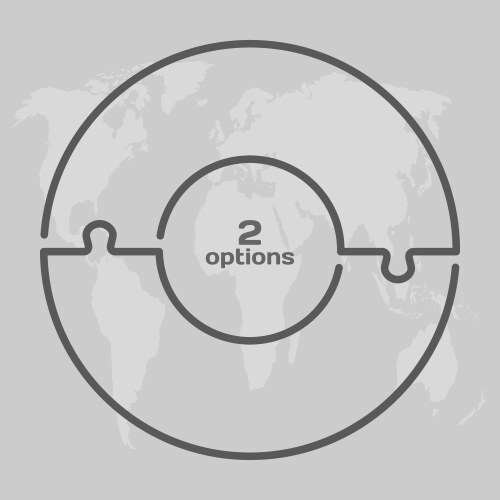 2
options