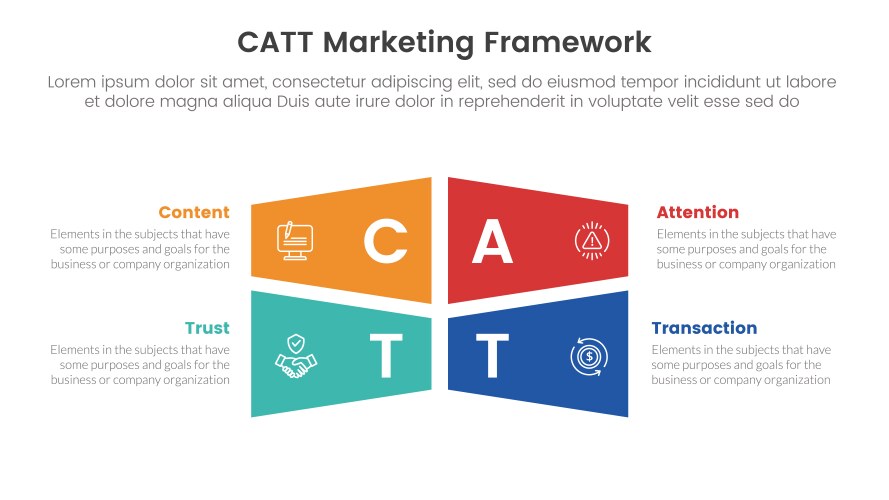 CATT Marketing Framework

Lorem ipsum dolor sit amet, consectetur adipiscing elit, sed do eiusmod tempor incididunt ut labore et dolore magna aliqua Duis aute irure dolor in reprehenderit in voluptate velit esse sed do

Content
Elements in the subjects that have some purposes and goals for the business or company organization

C

A

Attention
Elements in the subjects that have some purposes and goals for the business or company organization

Trust
Elements in the subjects that have some purposes and goals for the business or company organization

T

T

Transaction
Elements in the subjects that have some purposes and goals for the business or company organization