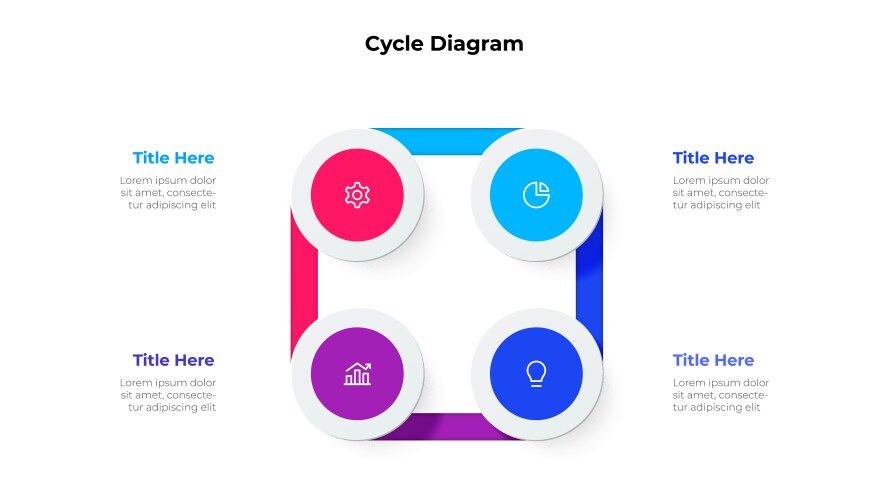 Cycle Diagram

Title Here

Lorem ipsum dolor sit amet, consectetur adipiscing elit

Title Here

Lorem ipsum dolor sit amet, consectetur adipiscing elit

Title Here

Lorem ipsum dolor sit amet, consectetur adipiscing elit

Title Here

Lorem ipsum dolor sit amet, consectetur adipiscing elit