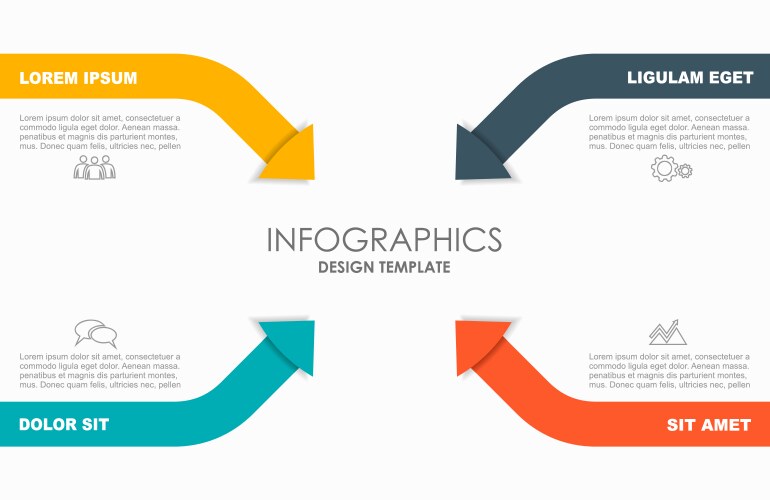 LOREM IPSUM

Lorem ipsum dolor sit amet, consectetuer a commodo ligula eget dolor. Aenean massa. penatibus et magnis dis parturient montes, mus. Donec quam felis, ultricies nec, pellen

LIGULAM EGET

Lorem ipsum dolor sit amet, consectetuer a commodo ligula eget dolor. Aenean massa. penatibus et magnis dis parturient montes, mus. Donec quam felis, ultricies nec, pellen

INFOGRAPHICS
DESIGN TEMPLATE

Lorem ipsum dolor sit amet, consectetuer a commodo ligula eget dolor. Aenean massa. penatibus et magnis dis parturient montes, mus. Donec quam felis, ultricies nec, pellen

DOLOR SIT

Lorem ipsum dolor sit amet, consectetuer a commodo ligula eget dolor. Aenean massa. penatibus et magnis dis parturient montes, mus. Donec quam felis, ultricies nec, pellen

SIT AMET