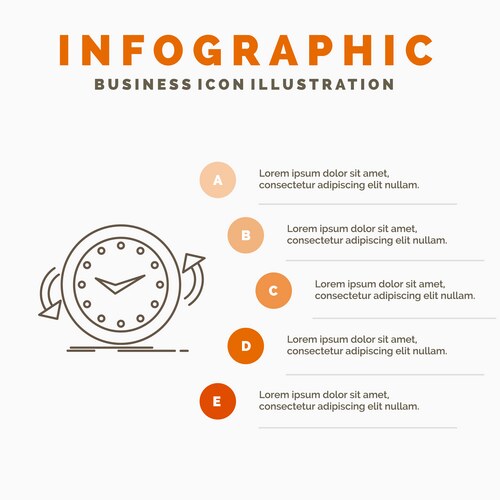 INFOGRAPHIC
BUSINESS ICON ILLUSTRATION

A
Lorem ipsum dolor sit amet, consectetur adipiscing elit nullam.

B
Lorem ipsum dolor sit amet, consectetur adipiscing elit nullam.

C
Lorem ipsum dolor sit amet, consectetur adipiscing elit nullam.

D
Lorem ipsum dolor sit amet, consectetur adipiscing elit nullam.

E
Lorem ipsum dolor sit amet, consectetur adipiscing elit nullam.