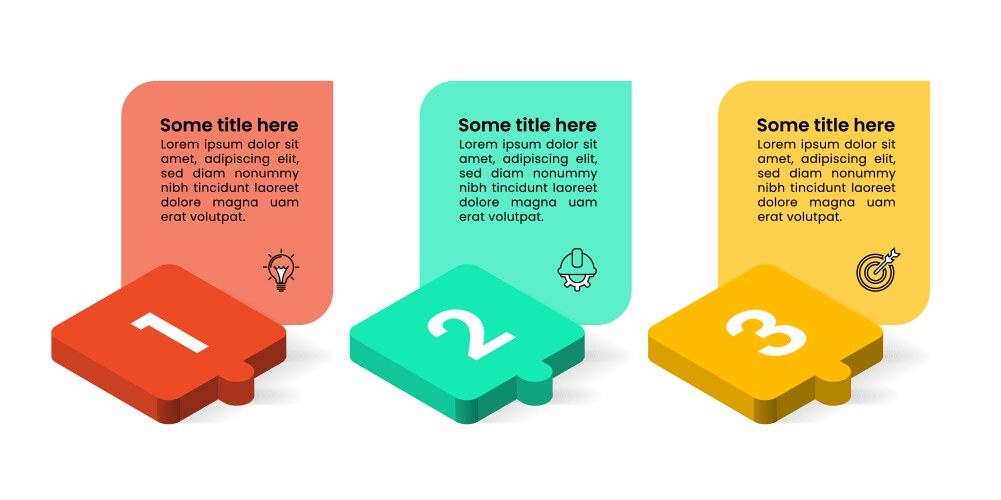 Some title here
Lorem ipsum dolor sit amet, adipiscing elit, sed diam nonummy nibh tincidunt laoreet dolore magna uam erat volutpat.

1

Some title here
Lorem ipsum dolor sit amet, adipiscing elit, sed diam nonummy nibh tincidunt laoreet dolore magna uam erat volutpat.

2

Some title here
Lorem ipsum dolor sit amet, adipiscing elit, sed diam nonummy nibh tincidunt laoreet dolore magna uam erat volutpat.

3