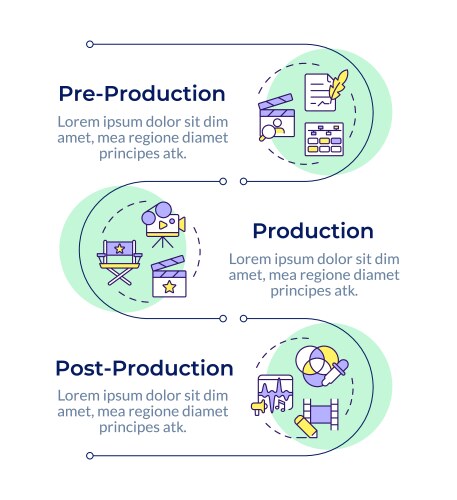 Pre-Production

Lorem ipsum dolor sit dim amet, mea regione diamet principes atk.

Production

Lorem ipsum dolor sit dim amet, mea regione diamet principes atk.

Post-Production

Lorem ipsum dolor sit dim amet, mea regione diamet principes atk.