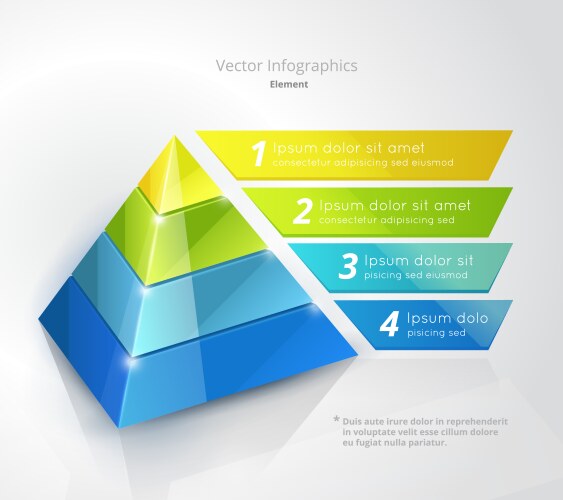 Vector Infographics
Element

1 Ipsum dolor sit amet
consectetur adipisicing sed eiusmod

2 Ipsum dolor sit amet
consectetur adipisicing sed

3 Ipsum dolor sit
pisicing sed eiusmod

4 Ipsum dolo
pisicing sed

* Duis aute irure dolor in reprehenderit in voluptate velit esse cillum dolore eu fugiat nulla pariatur.