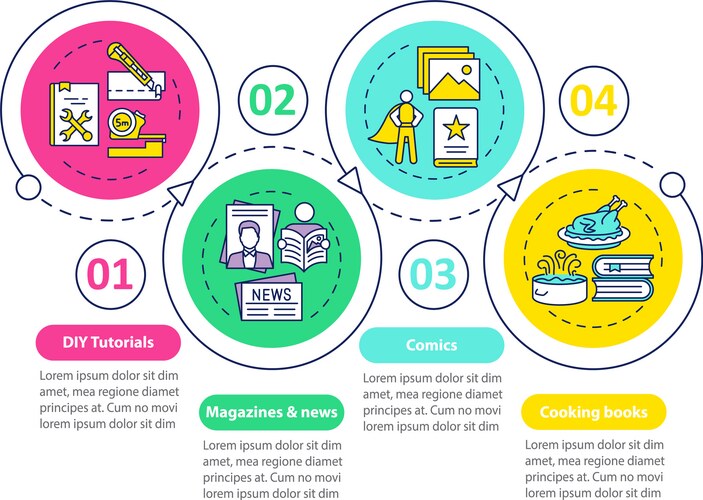 5m

02

04

NEWS

01

03

DIY Tutorials

Lorem ipsum dolor sit dim amet, mea regione diamet principes at. Cum no movi lorem ipsum dolor sit dim

Magazines & news

Lorem ipsum dolor sit dim amet, mea regione diamet principes at. Cum no movi lorem ipsum dolor sit dim

Comics

Lorem ipsum dolor sit dim amet, mea regione diamet principes at. Cum no movi lorem ipsum dolor sit dim

Cooking books

Lorem ipsum dolor sit dim amet, mea regione diamet principes at. Cum no movi lorem ipsum dolor sit dim