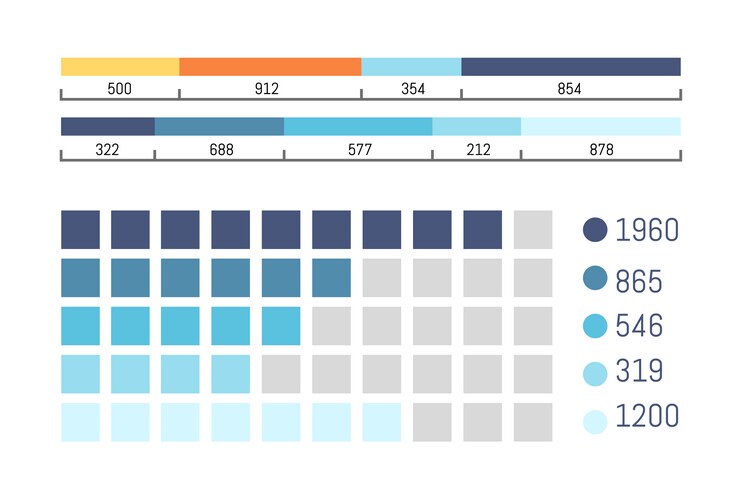 500 912 354 854

322 688 577 212 878

1960
865
546
319
1200