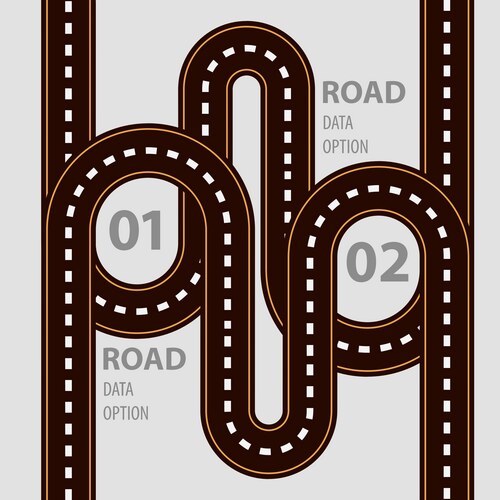 ROAD
DATA
OPTION

01

02

ROAD
DATA
OPTION