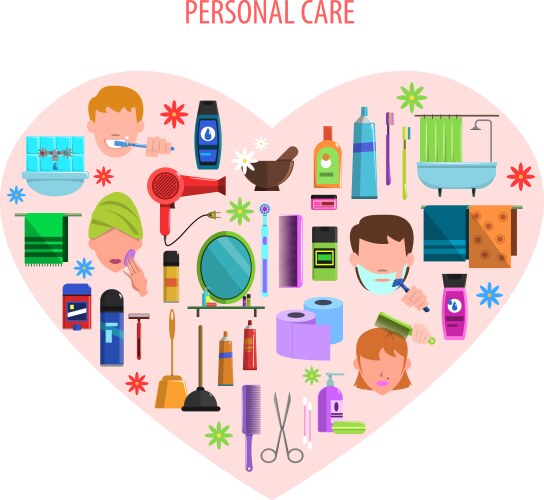 PERSONAL CARE