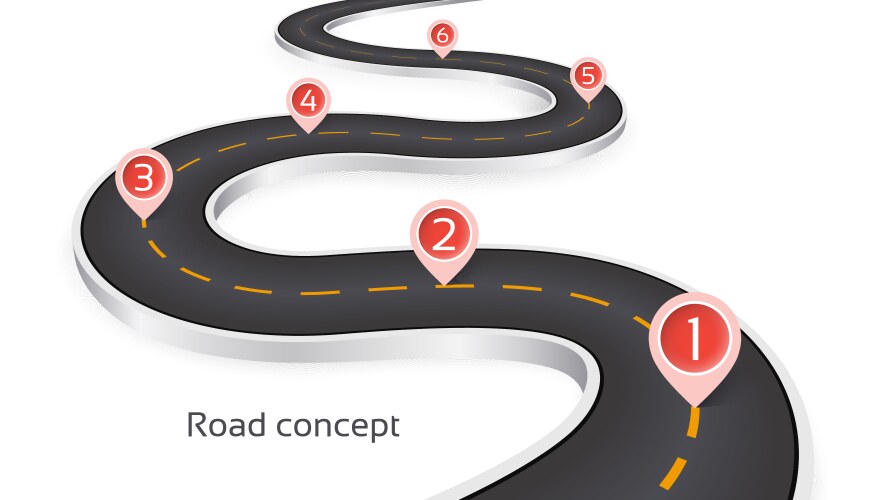 6
5
4
3
2
1
Road concept