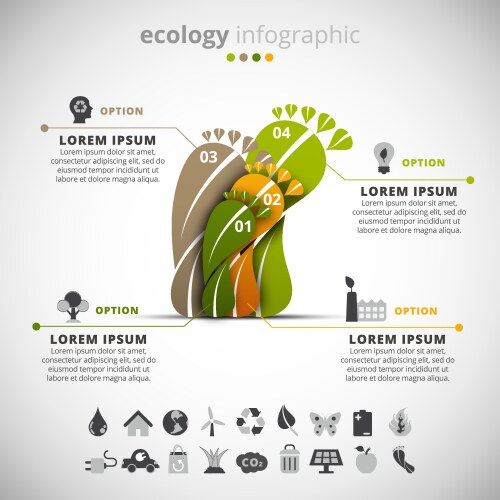 ecology infographic

OPTION

LOREM IPSUM
Lorem ipsum dolor sit amet, consectetur adipiscing elit, sed do eiusmod tempor incididunt ut labore et dolore magna aliqua.

03

04

02

01

OPTION

LOREM IPSUM
Lorem ipsum dolor sit amet, consectetur adipiscing elit, sed do eiusmod tempor incididunt ut labore et dolore magna aliqua.

OPTION

LOREM IPSUM
Lorem ipsum dolor sit amet, consectetur adipiscing elit, sed do eiusmod tempor incididunt ut labore et dolore magna aliqua.

OPTION

LOREM IPSUM
Lorem ipsum dolor sit amet, consectetur adipiscing elit, sed do eiusmod tempor incididunt ut labore et dolore magna aliqua.

$CO_2$