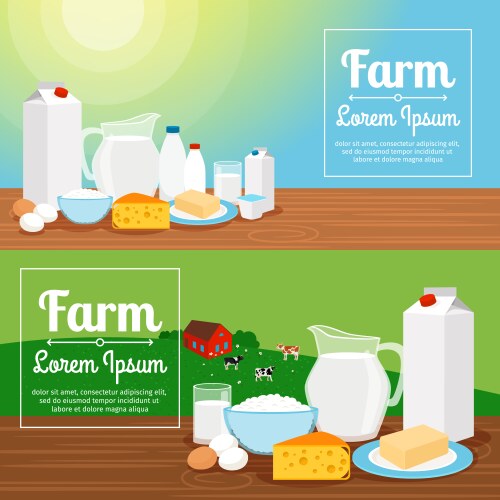 Farm

Lorem Ipsum

dolor sit amet, consectetur adipiscing elit, sed do eiusmod tempor incididunt ut labore et dolore magna aliqua

Farm

Lorem Ipsum

dolor sit amet, consectetur adipiscing elit, sed do eiusmod tempor incididunt ut labore et dolore magna aliqua