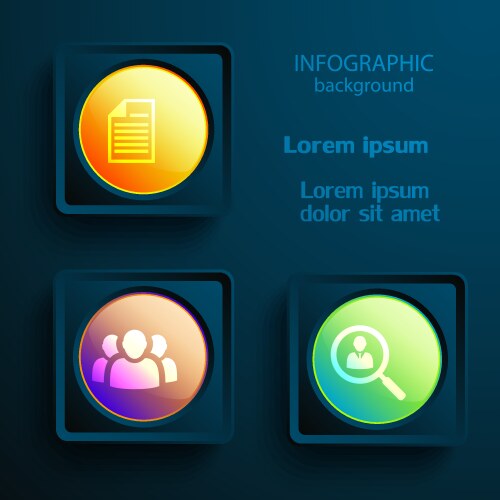 INFOGRAPHIC
background

Lorem ipsum

Lorem ipsum
dolor sit amet