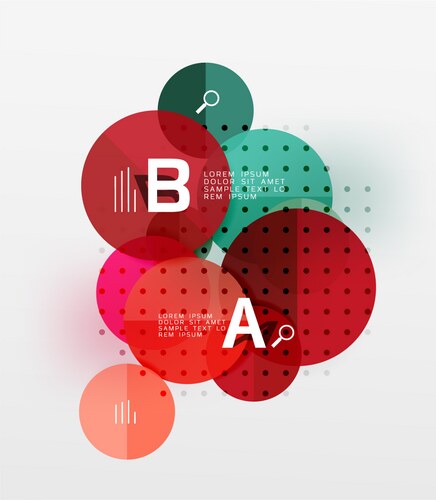 B

LOREM IPSUM DOLOR SIT AMET SAMPLE TEXT LO REM IPSUM

LOREM IPSUM DOLOR SIT AMET SAMPLE TEXT LO REM IPSUM

A