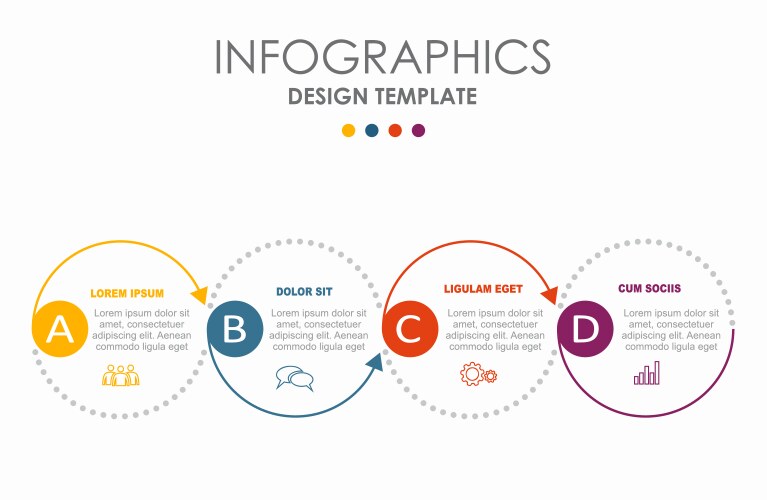 INFOGRAPHICS
DESIGN TEMPLATE

A
LOREM IPSUM
Lorem ipsum dolor sit amet, consectetuer adipiscing elit. Aenean commodo ligula eget

B
DOLOR SIT
Lorem ipsum dolor sit amet, consectetuer adipiscing elit. Aenean commodo ligula eget

C
LIGULAM EGET
Lorem ipsum dolor sit amet, consectetuer adipiscing elit. Aenean commodo ligula eget

D
CUM SOCIIS
Lorem ipsum dolor sit amet, consectetuer adipiscing elit. Aenean commodo ligula eget