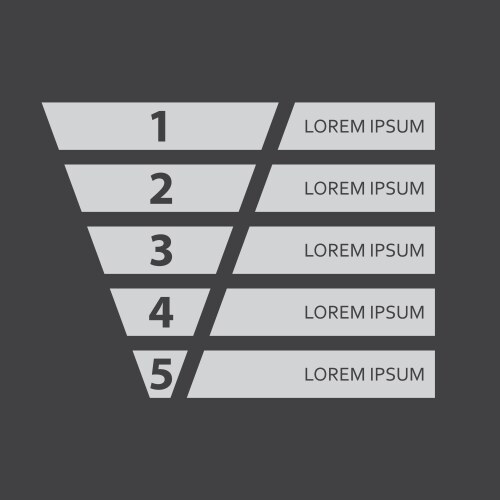 1 LOREM IPSUM
2 LOREM IPSUM
3 LOREM IPSUM
4 LOREM IPSUM
5 LOREM IPSUM