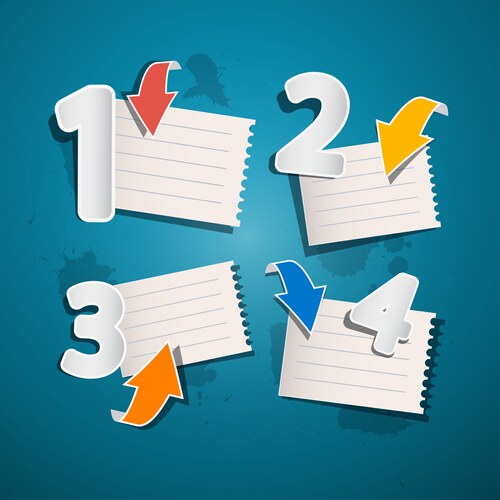 1
2
3
4