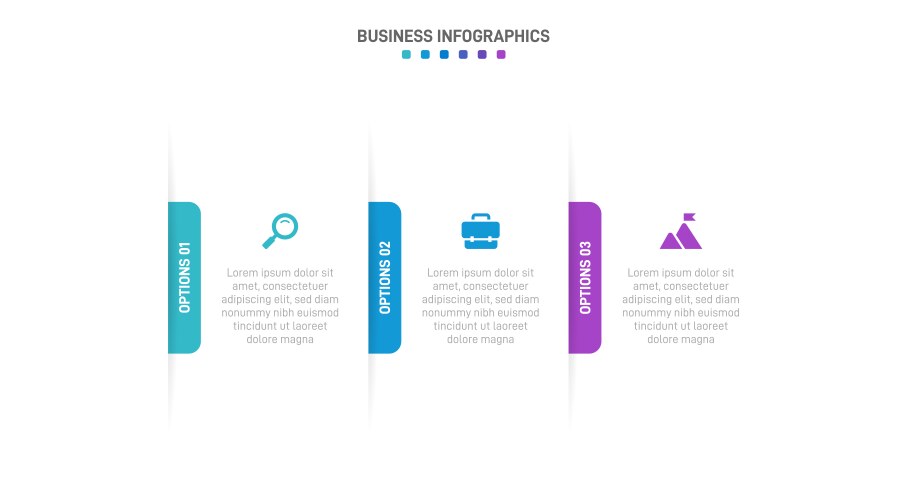 BUSINESS INFOGRAPHICS

OPTIONS 01

Lorem ipsum dolor sit amet, consectetuer adipiscing elit, sed diam nonummy nibh euismod tincidunt ut laoreet dolore magna

OPTIONS 02

Lorem ipsum dolor sit amet, consectetuer adipiscing elit, sed diam nonummy nibh euismod tincidunt ut laoreet dolore magna

OPTIONS 03

Lorem ipsum dolor sit amet, consectetuer adipiscing elit, sed diam nonummy nibh euismod tincidunt ut laoreet dolore magna