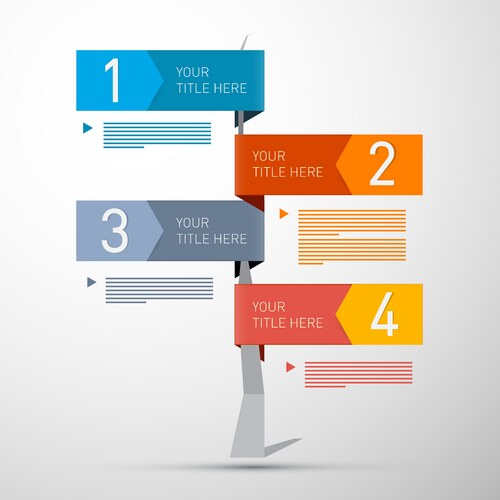 1
YOUR TITLE HERE

YOUR TITLE HERE
2

3
YOUR TITLE HERE

YOUR TITLE HERE
4