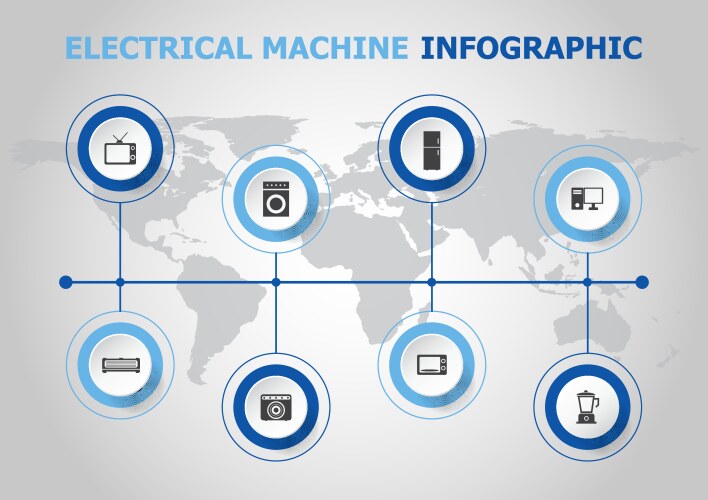 ELECTRICAL MACHINE INFOGRAPHIC