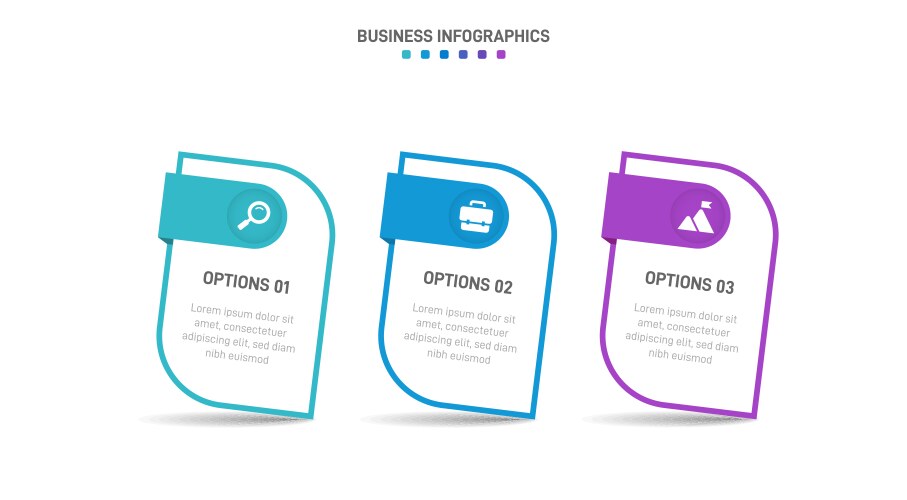 BUSINESS INFOGRAPHICS

OPTIONS 01

Lorem ipsum dolor sit amet, consectetuer adipiscing elit, sed diam nibh euismod

OPTIONS 02

Lorem ipsum dolor sit amet, consectetuer adipiscing elit, sed diam nibh euismod

OPTIONS 03

Lorem ipsum dolor sit amet, consectetuer adipiscing elit, sed diam nibh euismod