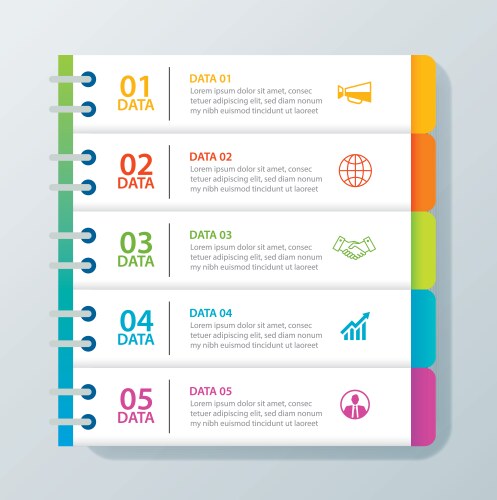 01
DATA

DATA 01
Lorem ipsum dolor sit amet, consec tetuer adipiscing elit, sed diam nonum my nibh euismod tincidunt ut laoreet

02
DATA

DATA 02
Lorem ipsum dolor sit amet, consec tetuer adipiscing elit, sed diam nonum my nibh euismod tincidunt ut laoreet

03
DATA

DATA 03
Lorem ipsum dolor sit amet, consec tetuer adipiscing elit, sed diam nonum my nibh euismod tincidunt ut laoreet

04
DATA

DATA 04
Lorem ipsum dolor sit amet, consec tetuer adipiscing elit, sed diam nonum my nibh euismod tincidunt ut laoreet

05
DATA

DATA 05
Lorem ipsum dolor sit amet, consec tetuer adipiscing elit, sed diam nonum my nibh euismod tincidunt ut laoreet