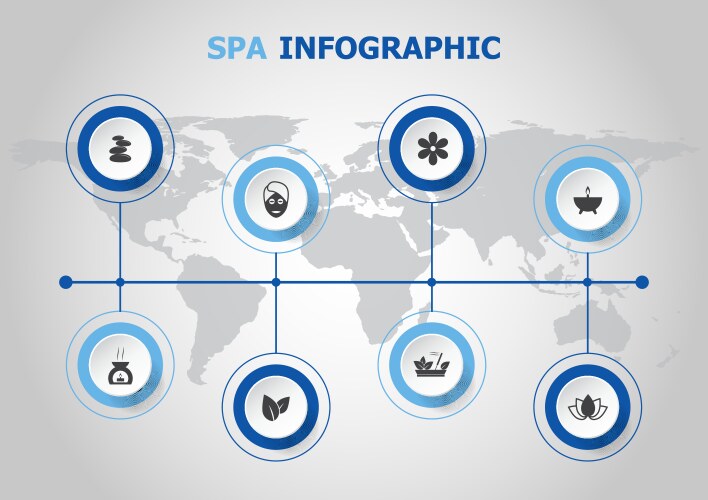 SPA INFOGRAPHIC